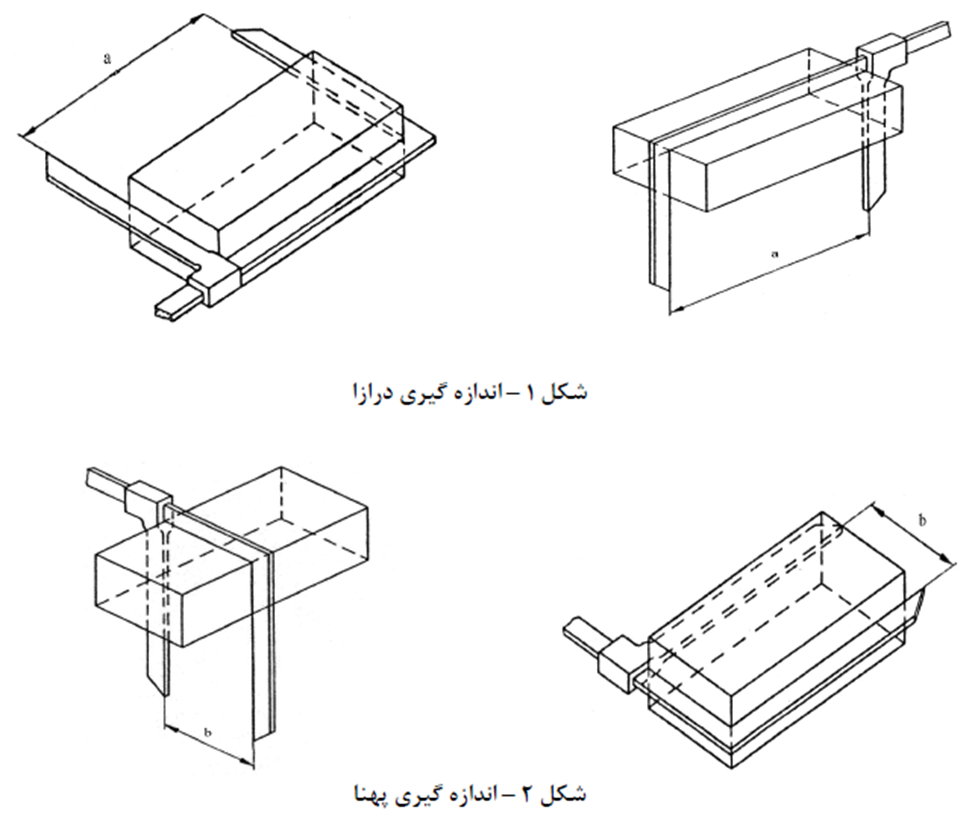 a

a

شکل ۱ – اندازه گیری درازا

b

b

شکل ۲ – اندازه گیری پهنا